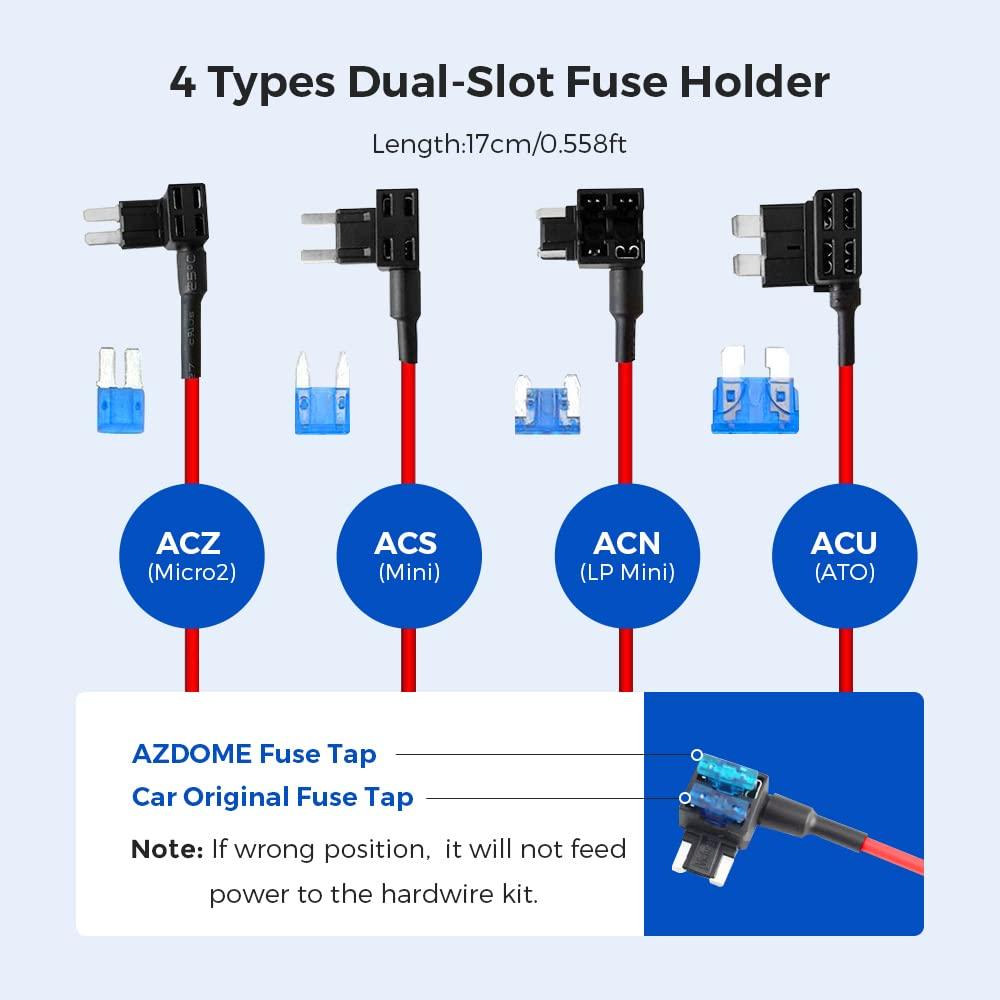 4 Types Dual-Slot Fuse Holder

Length:17cm/0.558ft

ACZ
(Micro2)

ACS
(Mini)

ACN
(LP Mini)

ACU
(ATO)

AZDOME Fuse Tap

Car Original Fuse Tap

Note: If wrong position, it will not feed power to the hardwire kit.