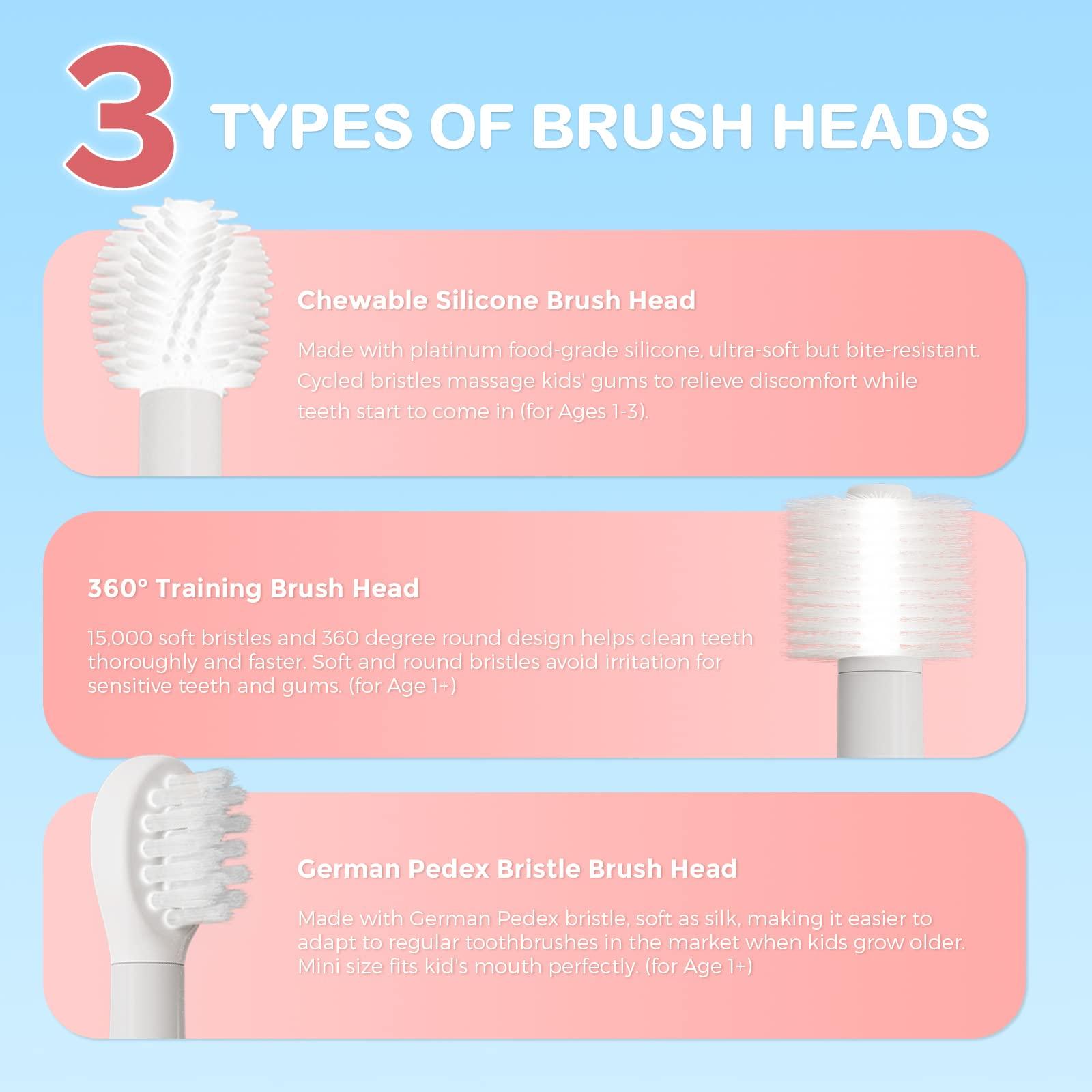 3 TYPES OF BRUSH HEADS

Chewable Silicone Brush Head

Made with platinum food-grade silicone, ultra-soft but bite-resistant. Cycled bristles massage kids' gums to relieve discomfort while teeth start to come in (for Ages 1-3).

360° Training Brush Head

15,000 soft bristles and 360 degree round design helps clean teeth thoroughly and faster. Soft and round bristles avoid irritation for sensitive teeth and gums. (for Age 1+)

German Pedex Bristle Brush Head

Made with German Pedex bristle, soft as silk, making it easier to adapt to regular toothbrushes in the market when kids grow older. Mini size fits kid's mouth perfectly. (for Age 1+)