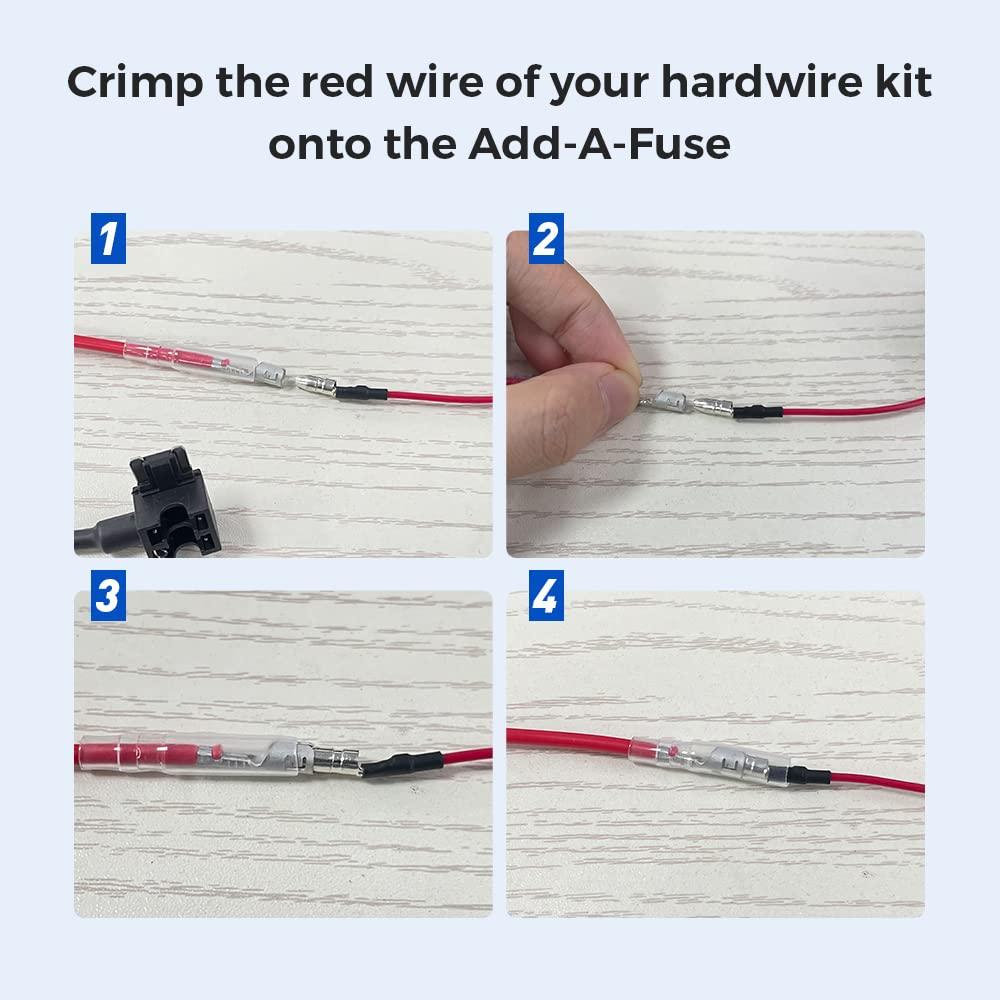 Crimp the red wire of your hardwire kit onto the Add-A-Fuse

1

2

3

4