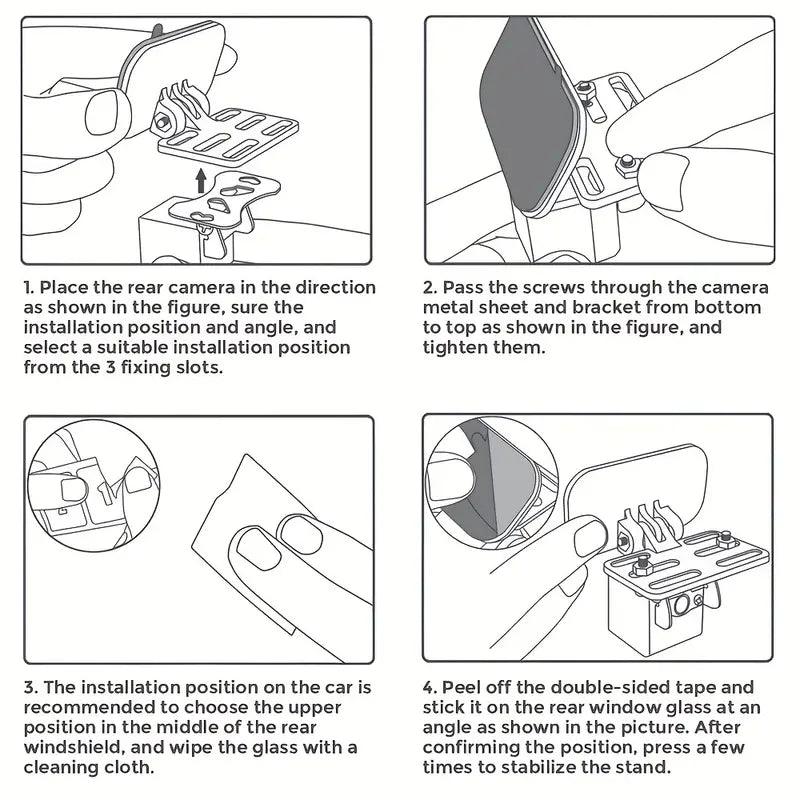 1. Place the rear camera in the direction as shown in the figure, sure the installation position and angle, and select a suitable installation position from the 3 fixing slots.

2. Pass the screws through the camera metal sheet and bracket from bottom to top as shown in the figure, and tighten them.

3. The installation position on the car is recommended to choose the upper position in the middle of the rear windshield, and wipe the glass with a cleaning cloth.

4. Peel off the double-sided tape and stick it on the rear window glass at an angle as shown in the picture. After confirming the position, press a few times to stabilize the stand.