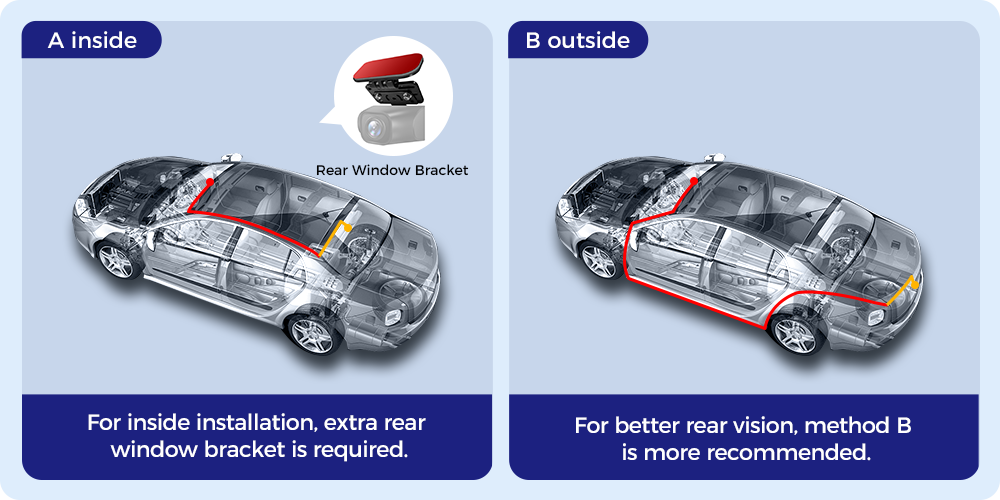 A inside

Rear Window Bracket

For inside installation, extra rear window bracket is required.

B outside

For better rear vision, method B is more recommended.